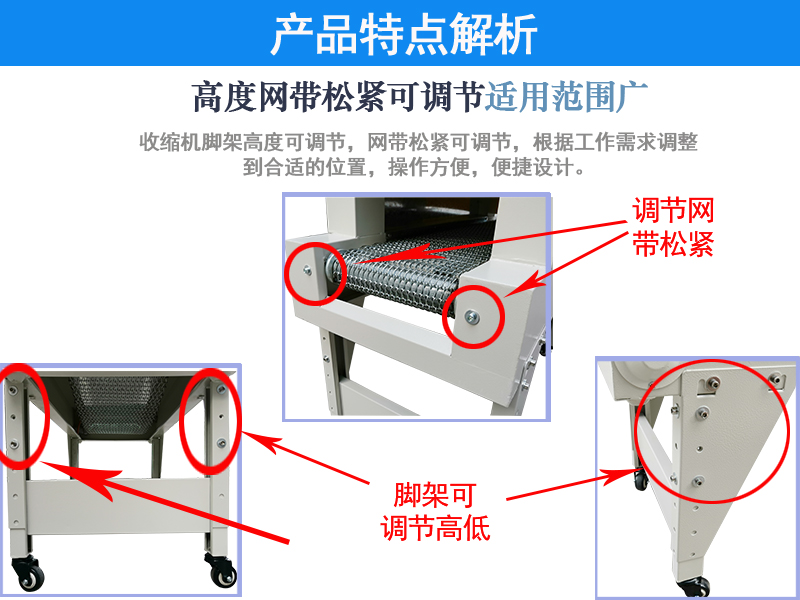 产品特点解析

高度网带松紧可调节适用范围广

收缩机脚架高度可调节，网带松紧可调节，根据工作需求调整到合适的位置，操作方便，便捷设计。

调节网带松紧

脚架可调节高低